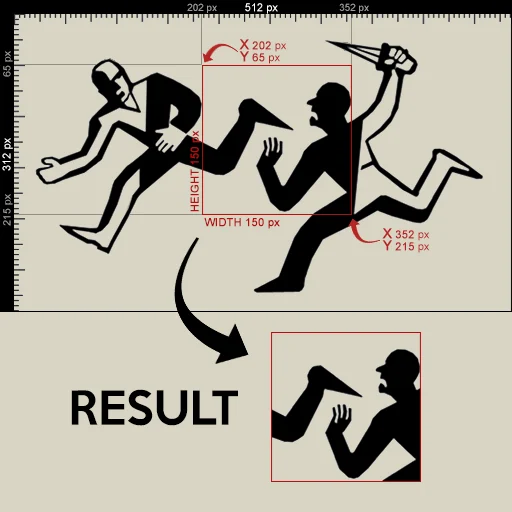 202 px 512 px 352 px

65 px
312 px
215 px

X 202 px
Y 65 px

HEIGHT 150 px

WIDTH 150 px

X 352 px
Y 215 px

RESULT